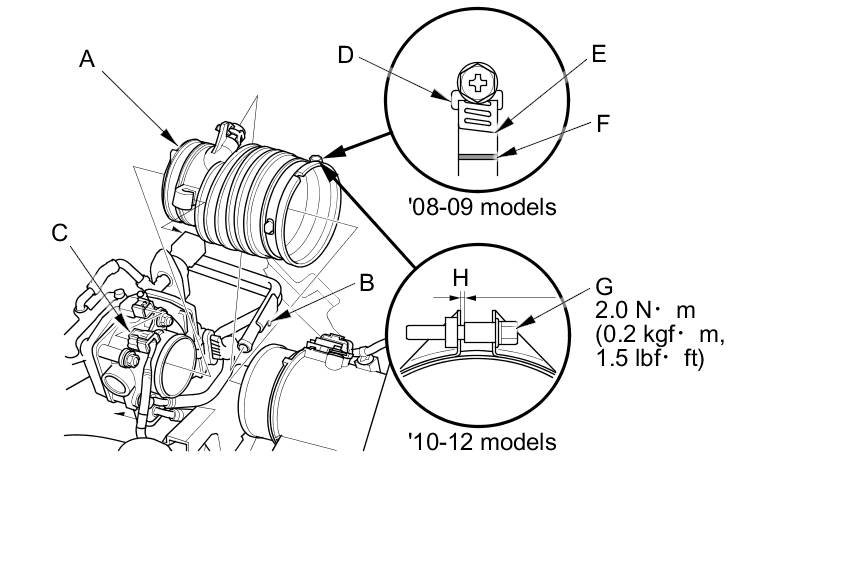 A

D

E

F

'08-09 models

C

B

H

G

2.0 N· m
(0.2 kgf· m,
1.5 lbf· ft)

'10-12 models