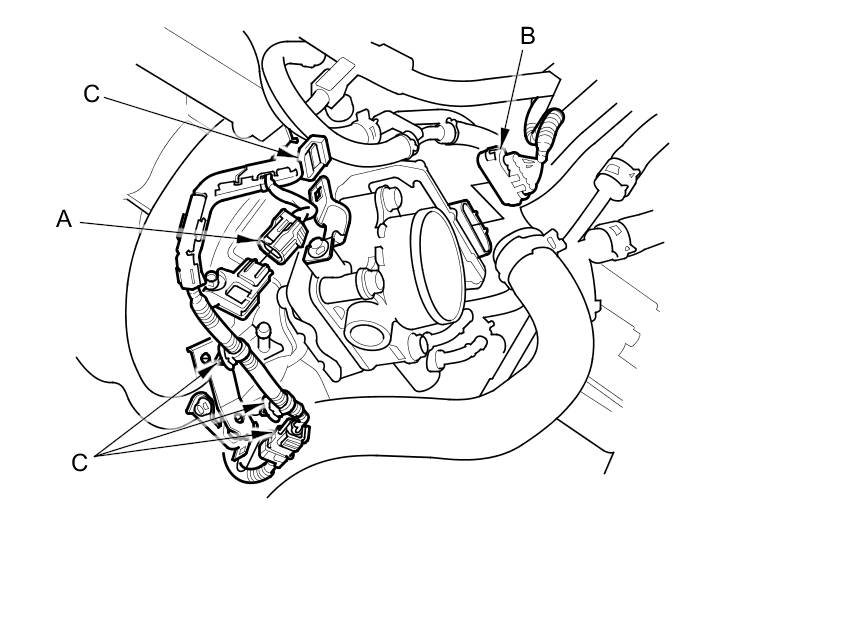 B
C
A
C