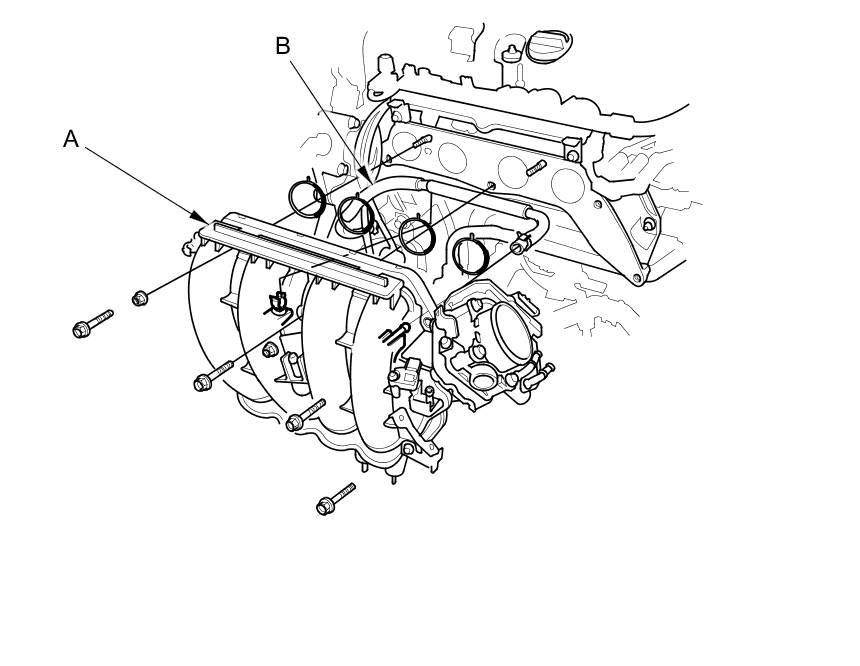 B

A