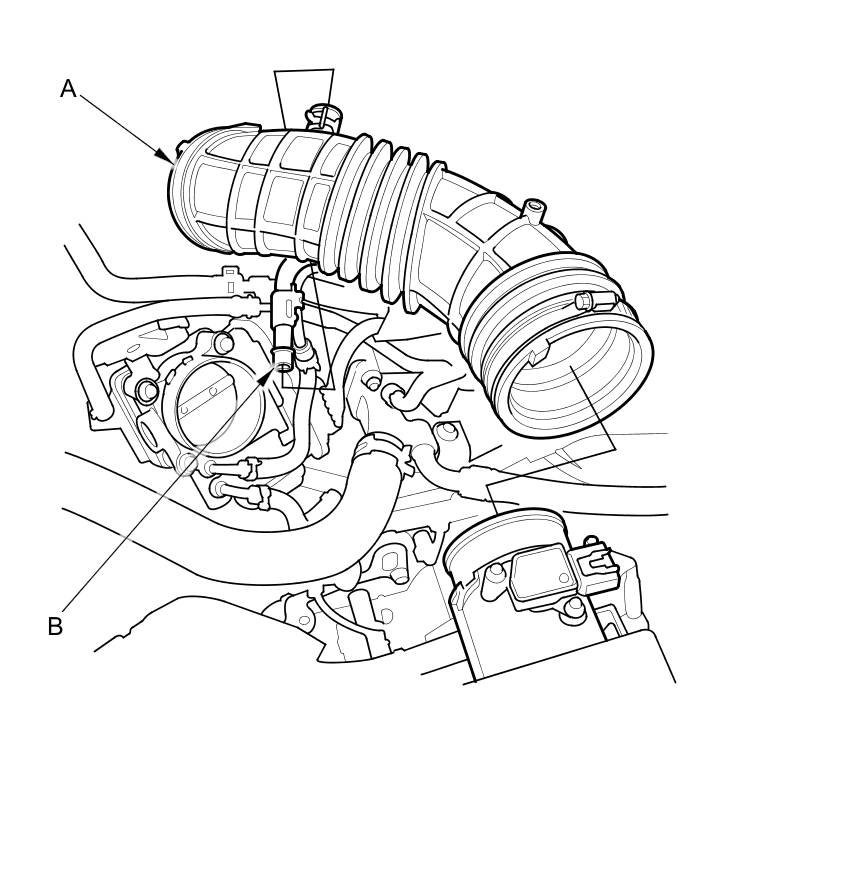 A

B