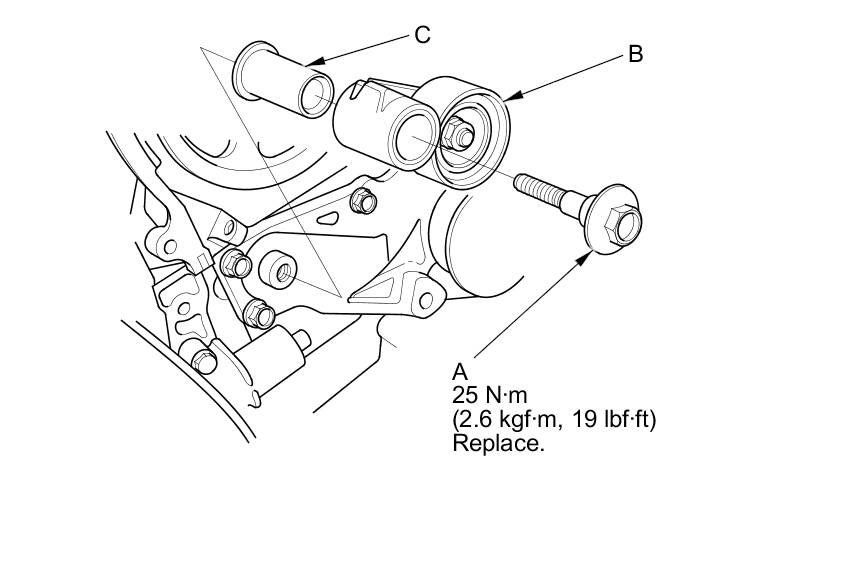 C

B

A
25 N·m
(2.6 kgf·m, 19 lbf·ft)
Replace.