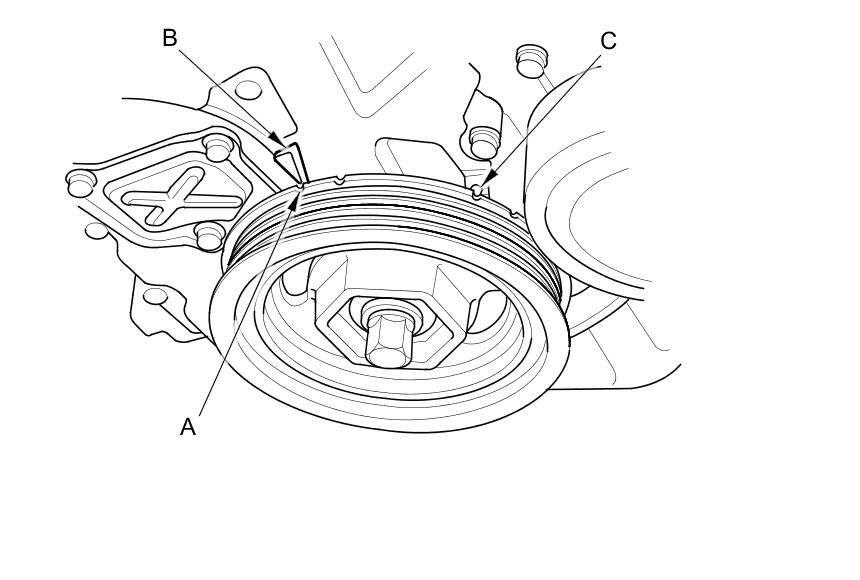 B
C
A