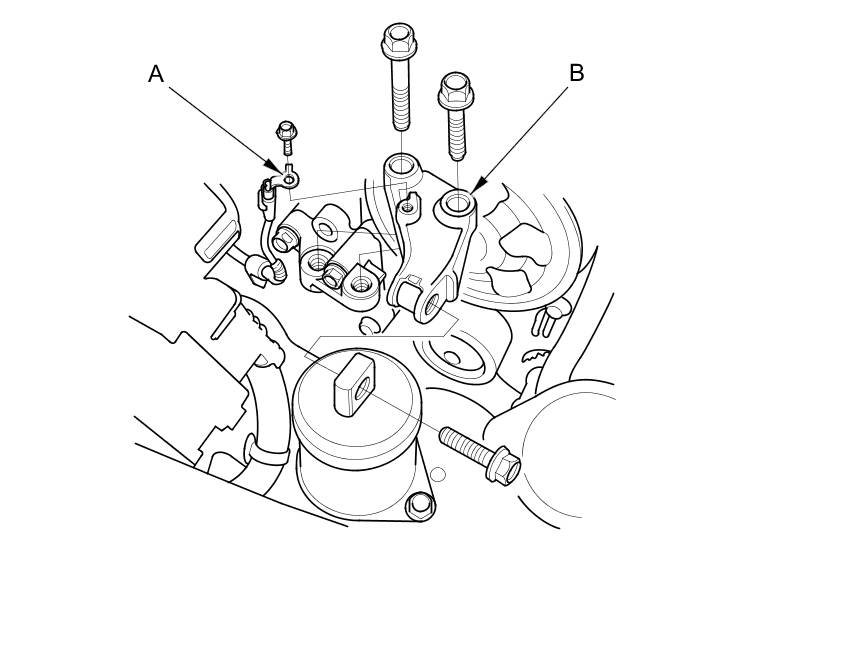 A
B