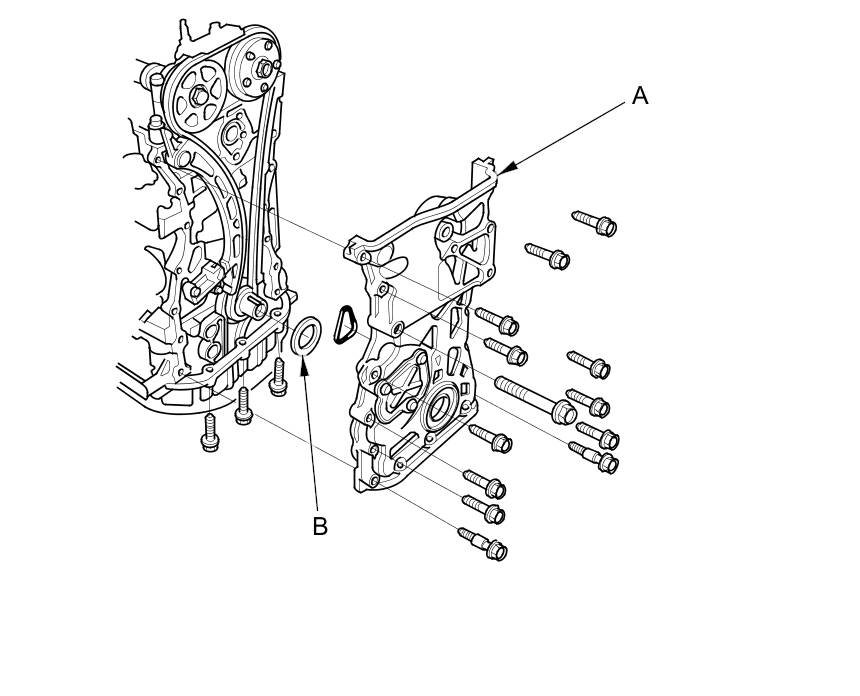 A

B