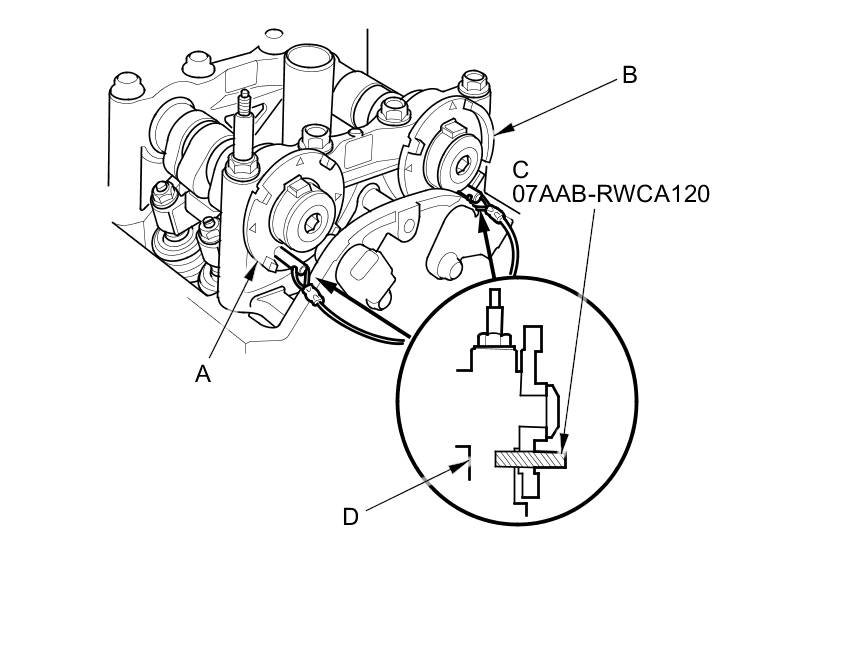 B
C
07AAB-RWCA120
A
D