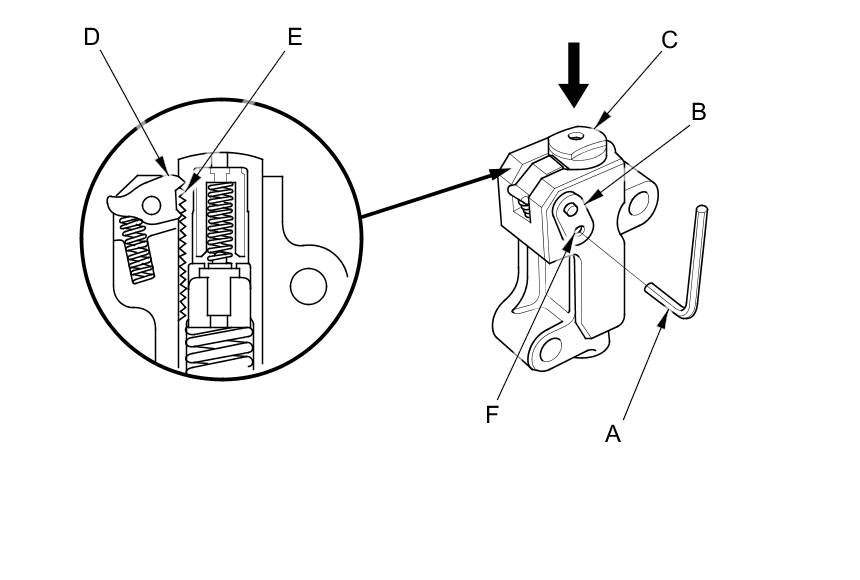 D
E
C
B
F
A