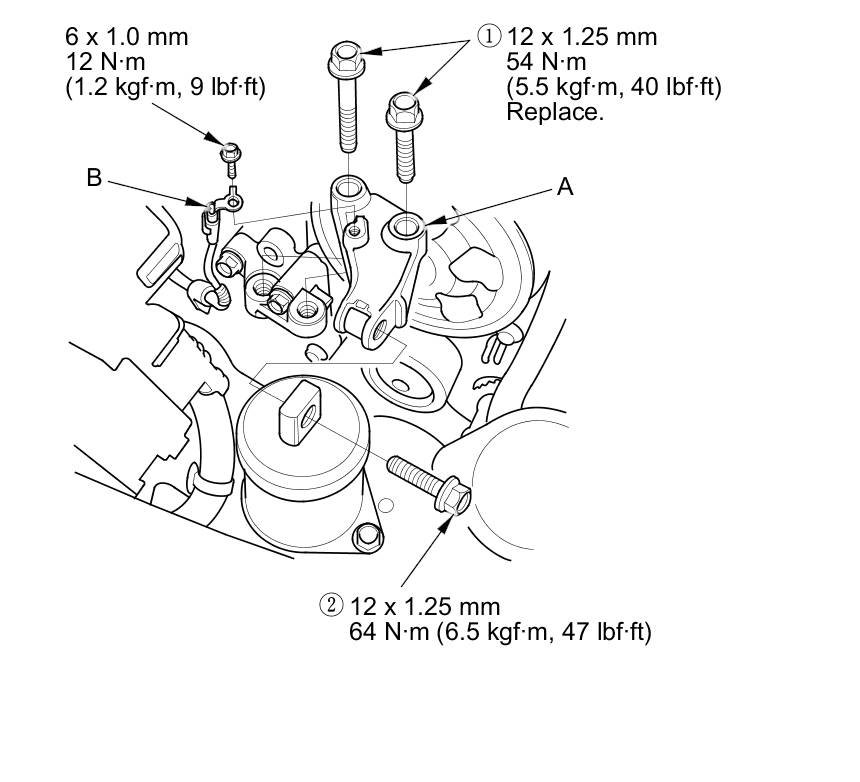 6 x 1.0 mm
12 N·m
(1.2 kgf·m, 9 lbf·ft)

① 12 x 1.25 mm
54 N·m
(5.5 kgf·m, 40 lbf·ft)
Replace.

B

A

② 12 x 1.25 mm
64 N·m (6.5 kgf·m, 47 lbf·ft)