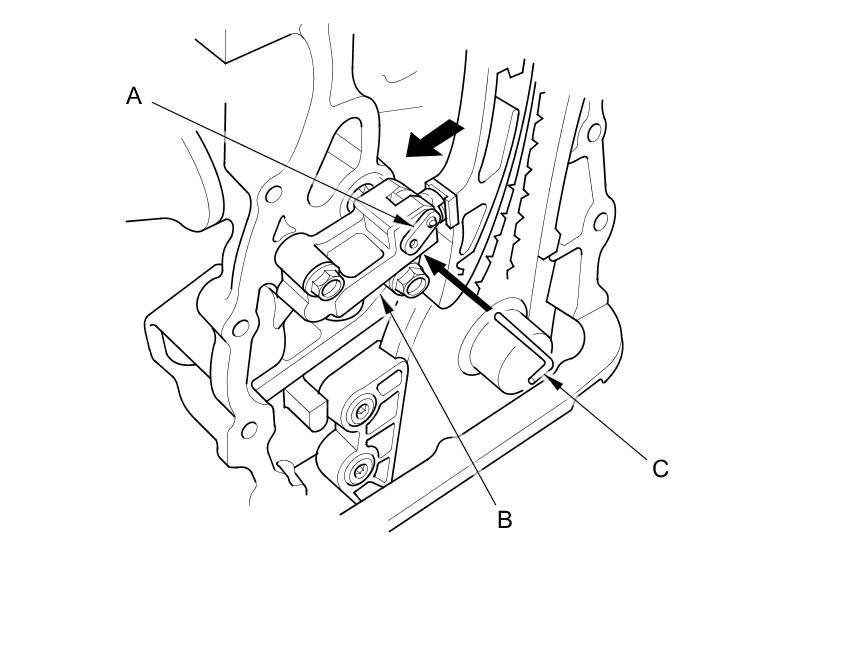 A
C
B