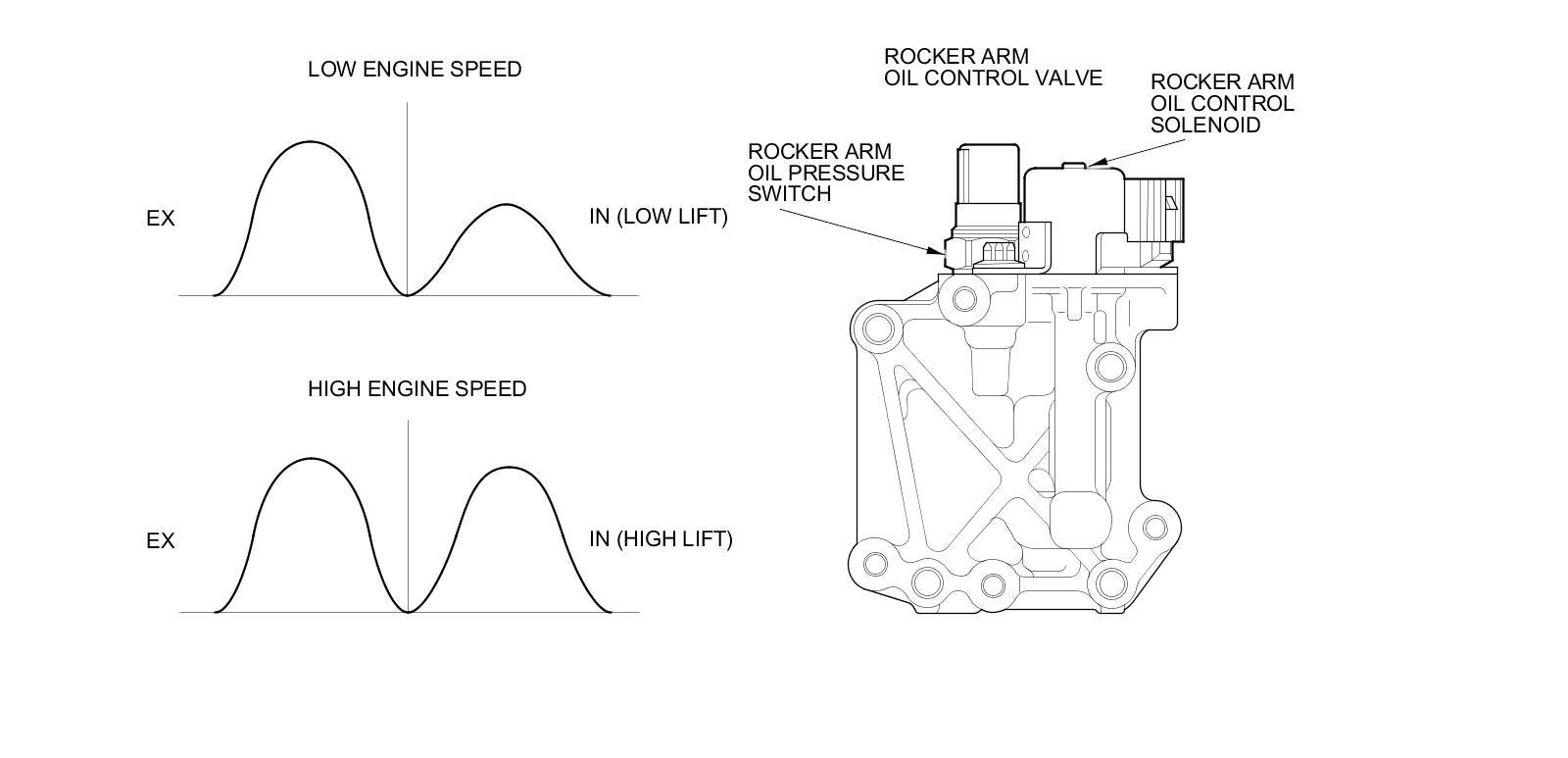 LOW ENGINE SPEED

EX

IN (LOW LIFT)

HIGH ENGINE SPEED

EX

IN (HIGH LIFT)

ROCKER ARM OIL CONTROL VALVE

ROCKER ARM OIL CONTROL SOLENOID

ROCKER ARM OIL PRESSURE SWITCH