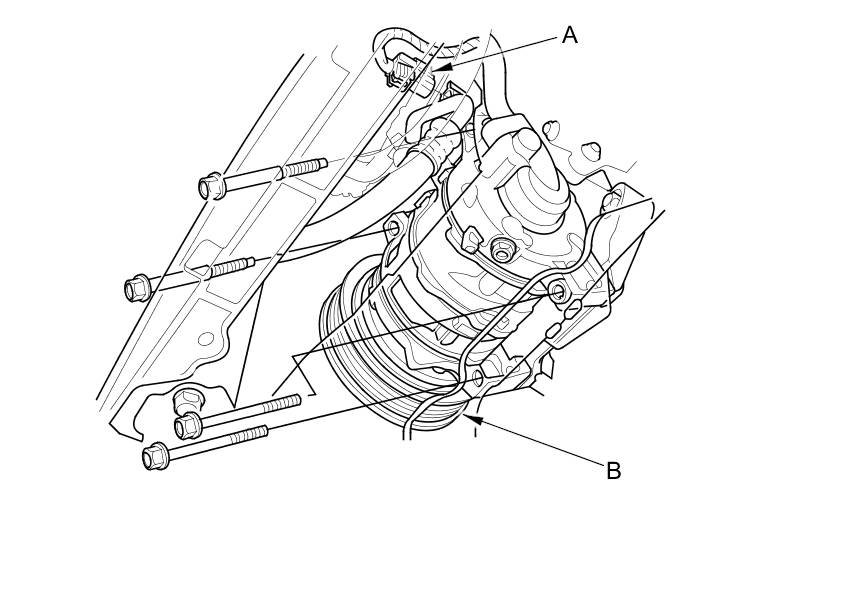 A

B