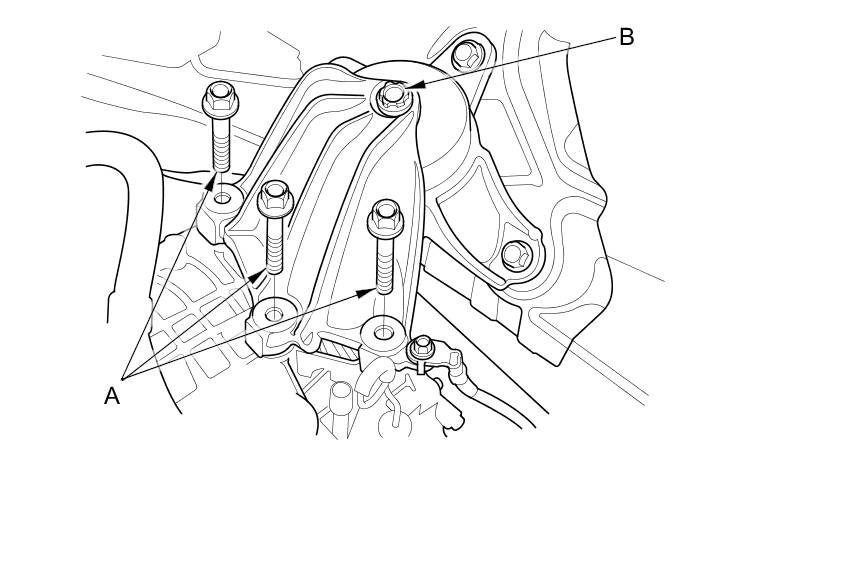 B

A