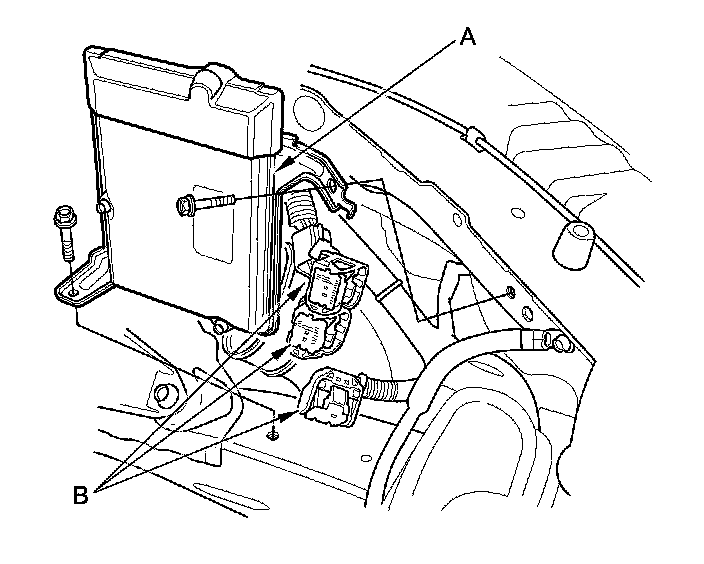 A

B