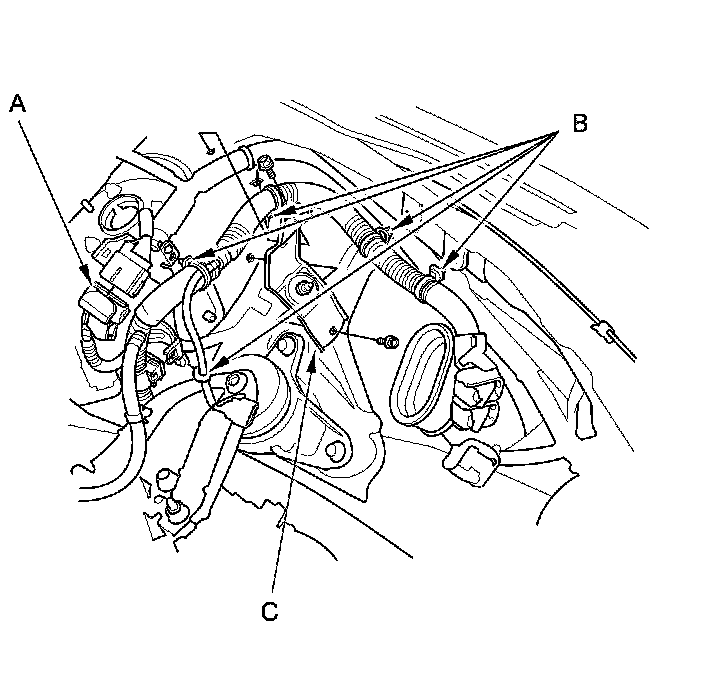 A
B
C