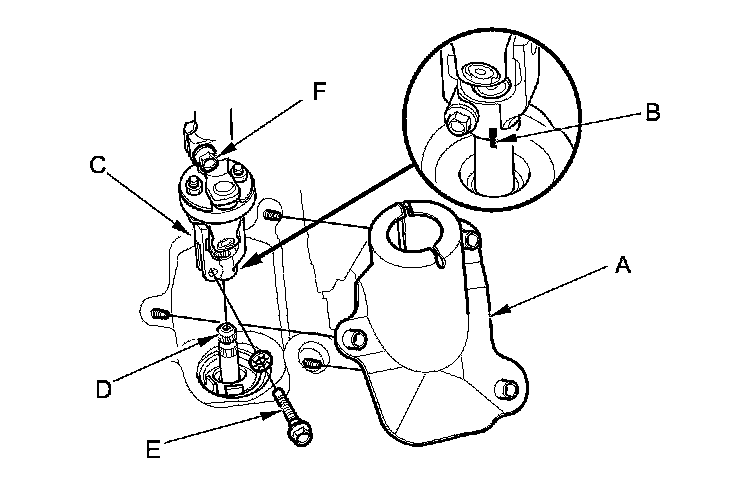 F
B
C
A
D
E