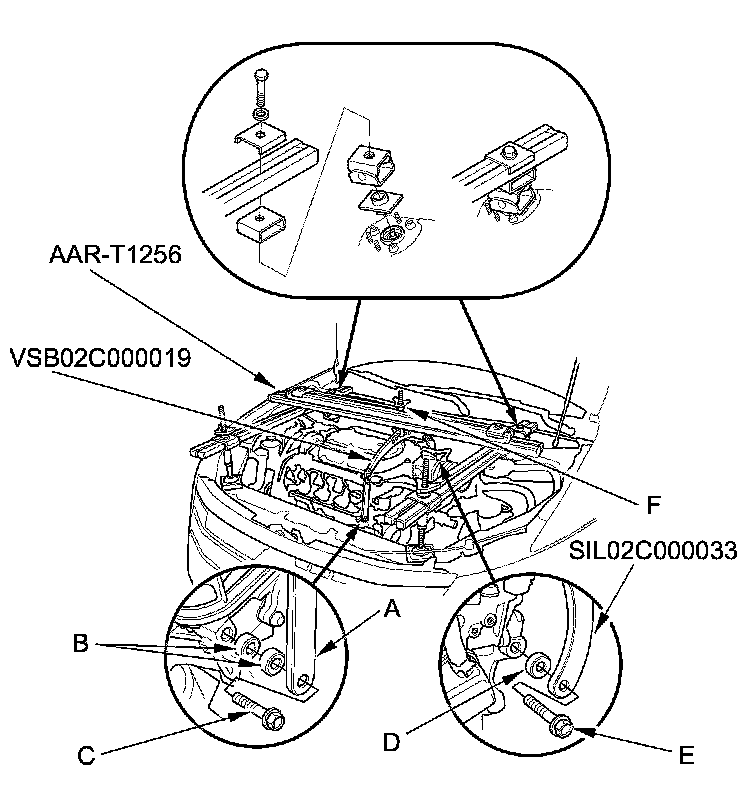 AAR-T1256
VSB02C000019
F
SIL02C000033
A
B
C
D
E