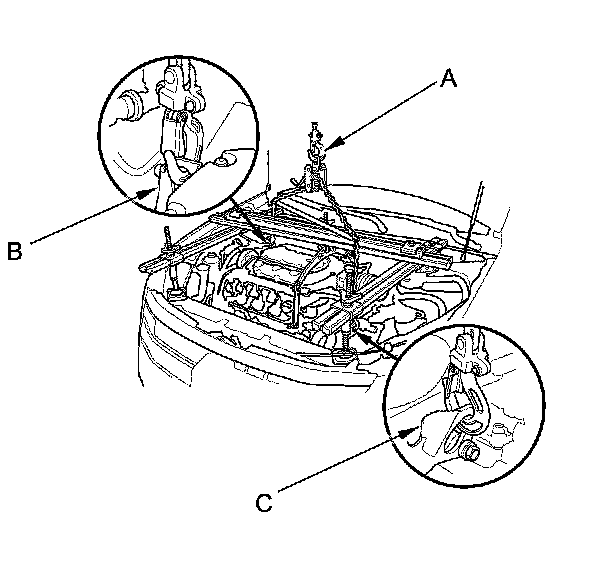 A

B

C