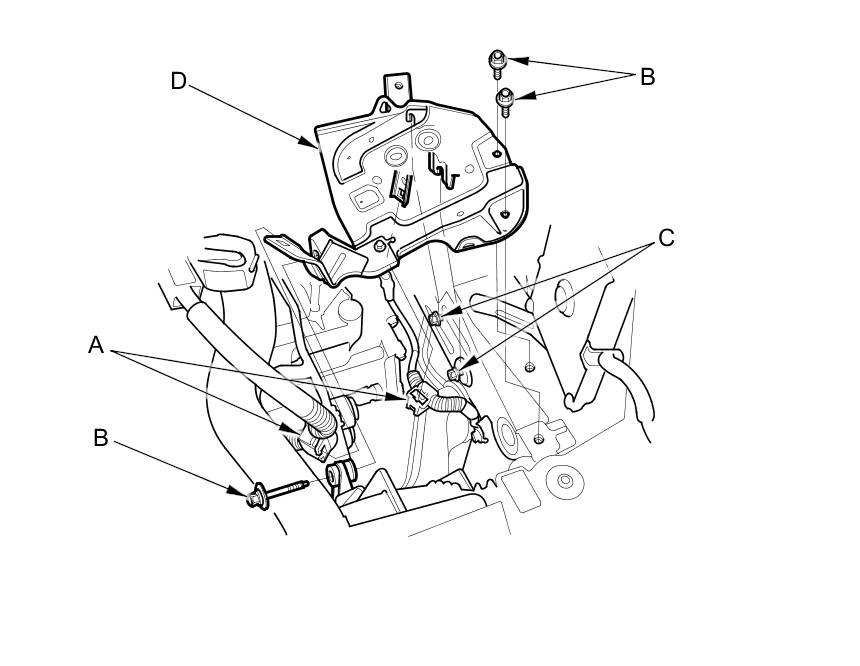 D

B

C

A

B