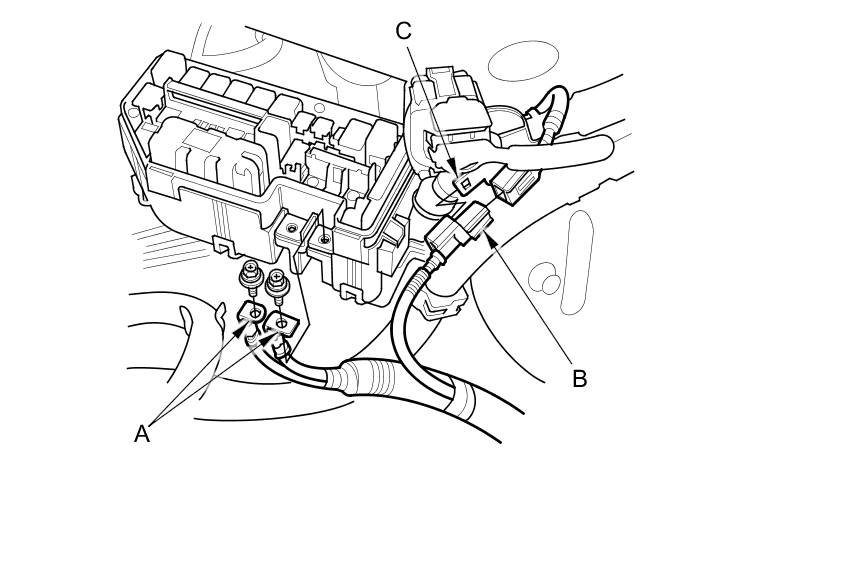 C
B
A