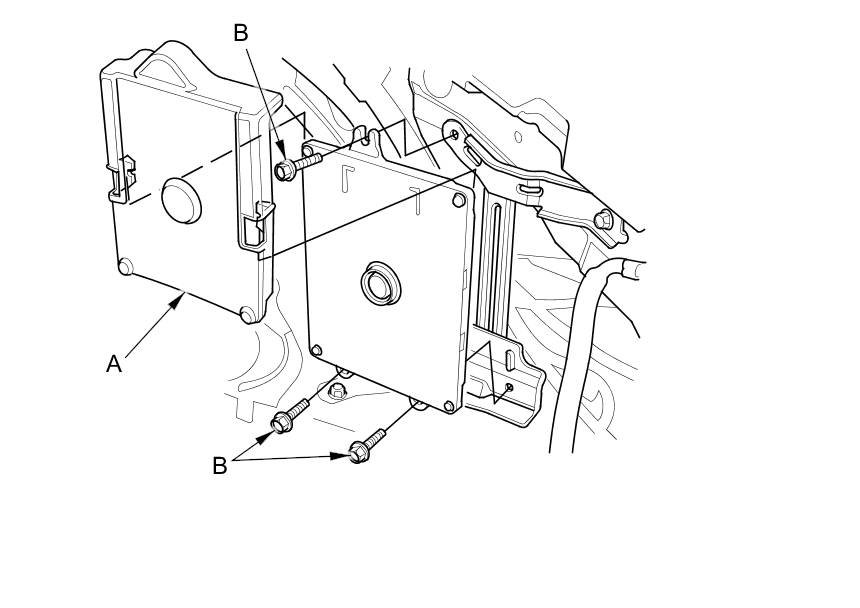 B
A
B