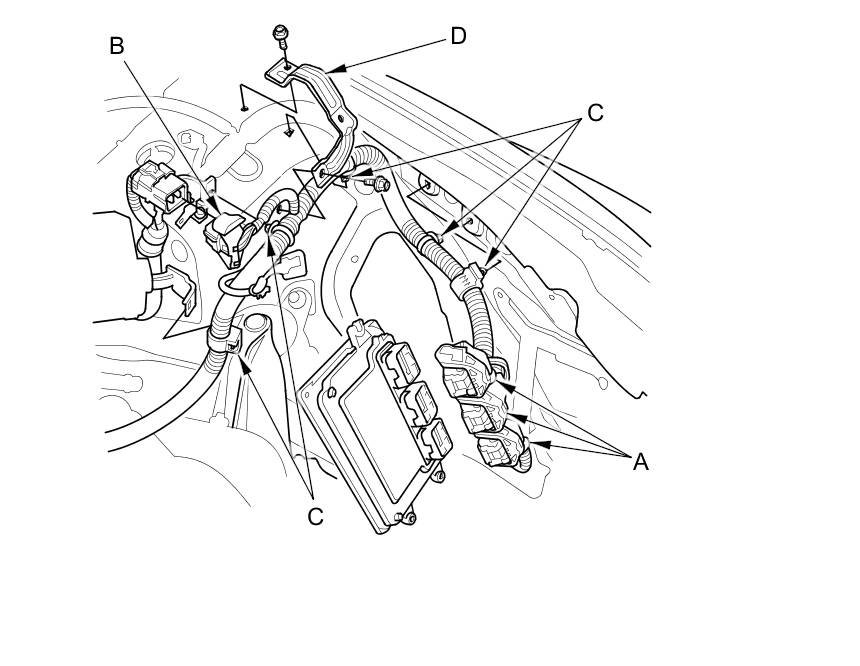 B

D

C

A

C