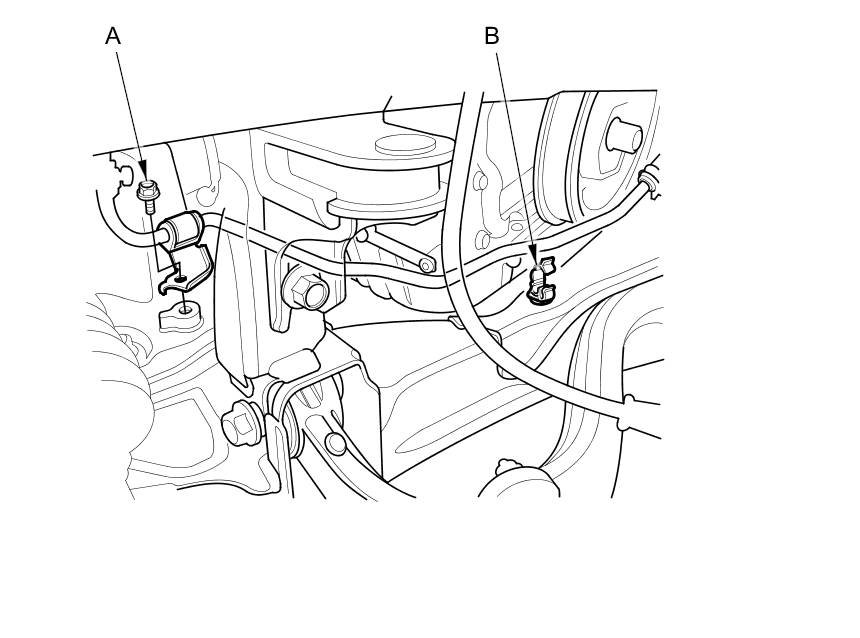 A

B