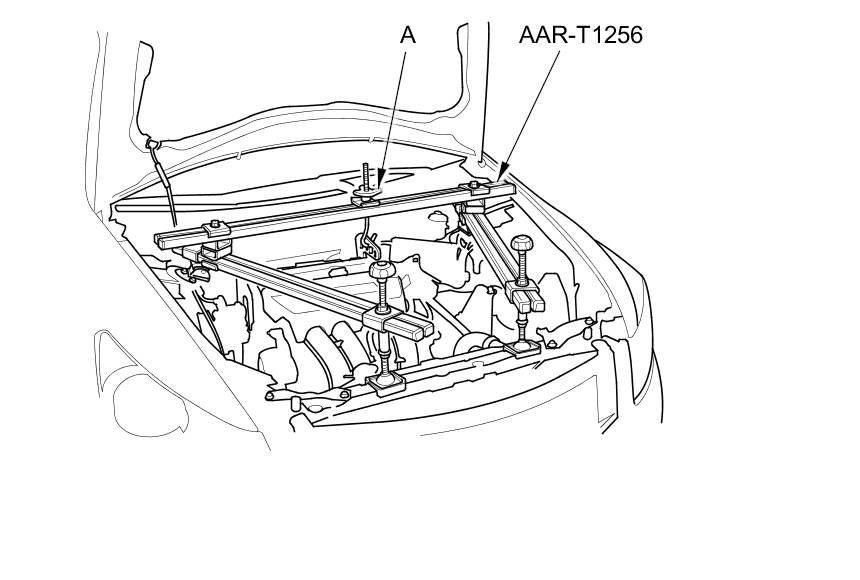 A

AAR-T1256