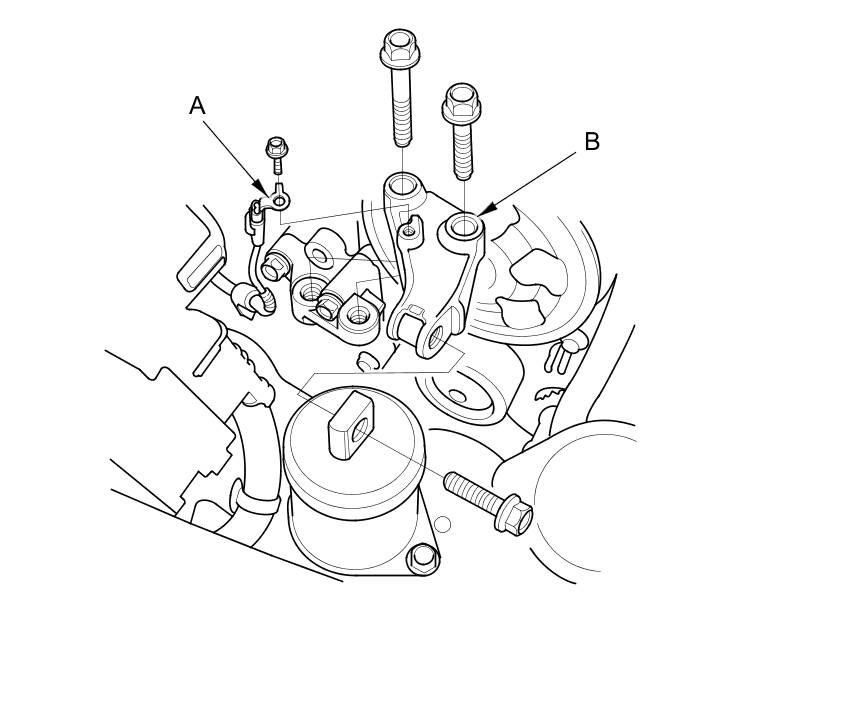 A

B