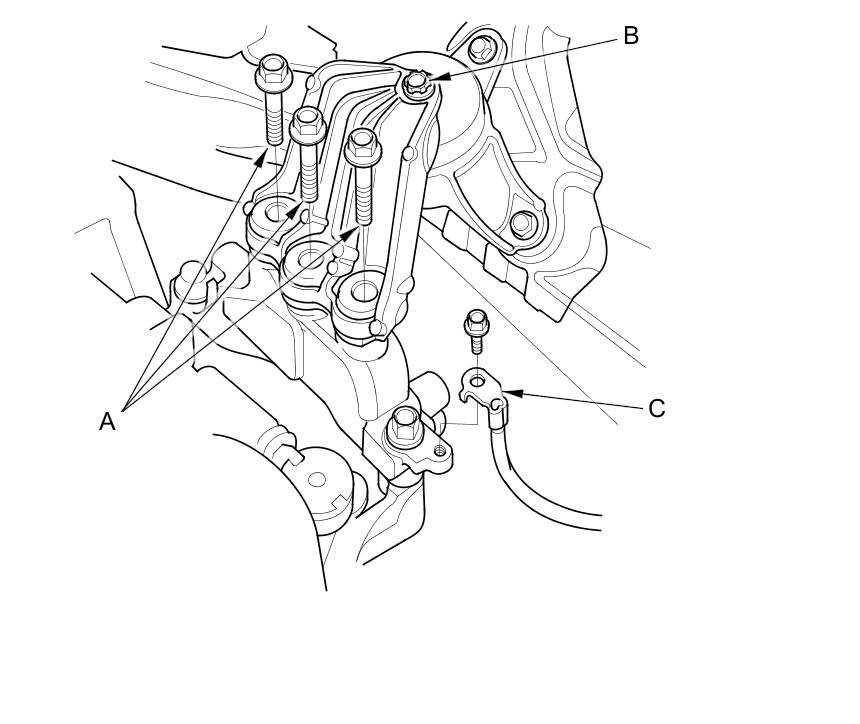 B

A

C