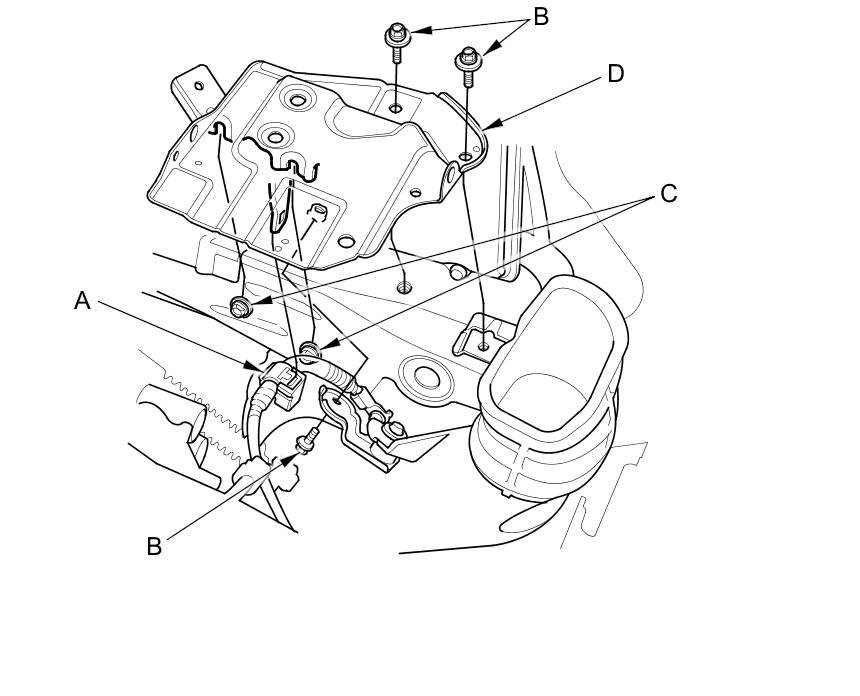 B
D
C
A
B