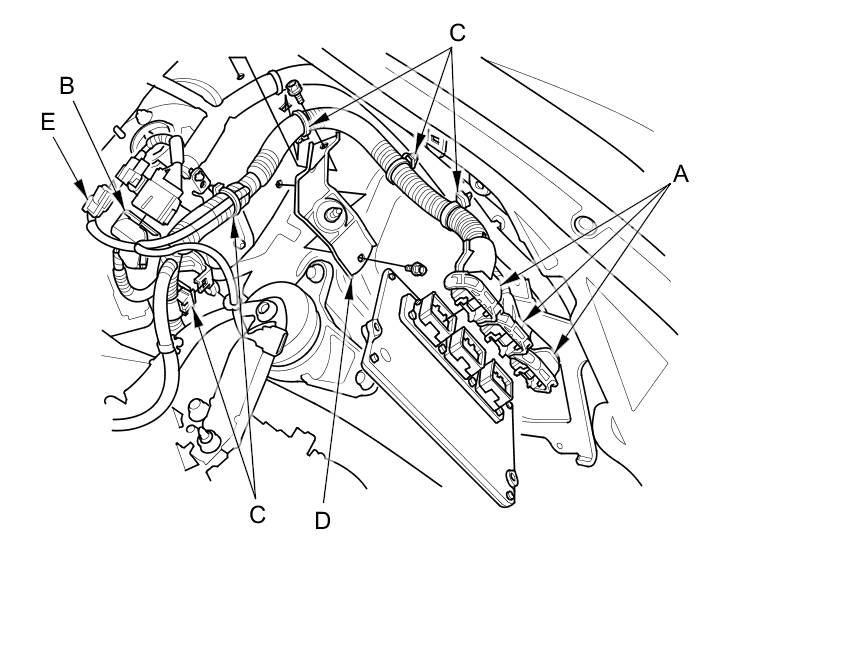 C
B
E
A
C
D