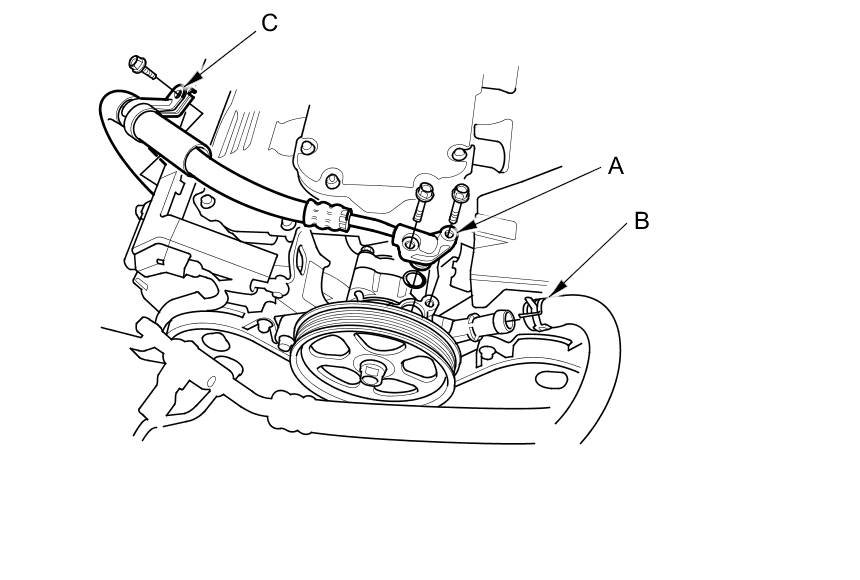 C
A
B