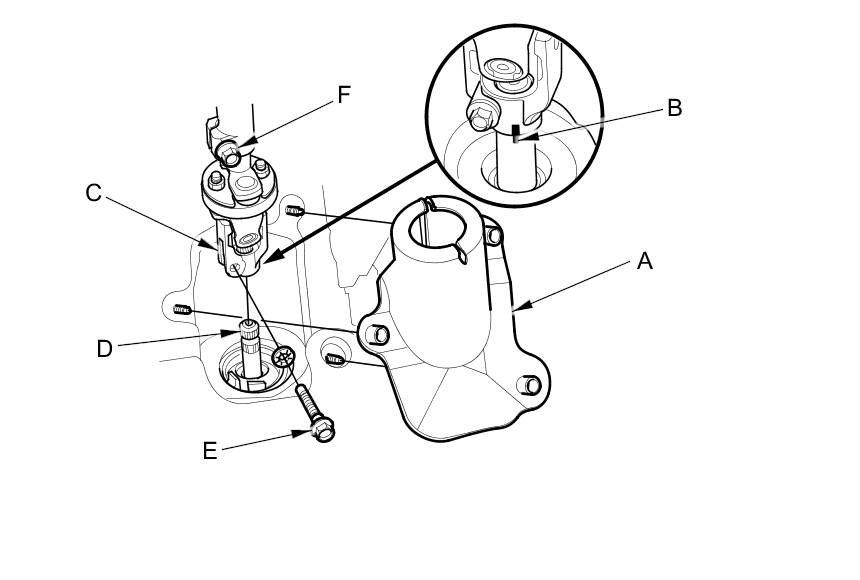 F
B
C
A
D
E