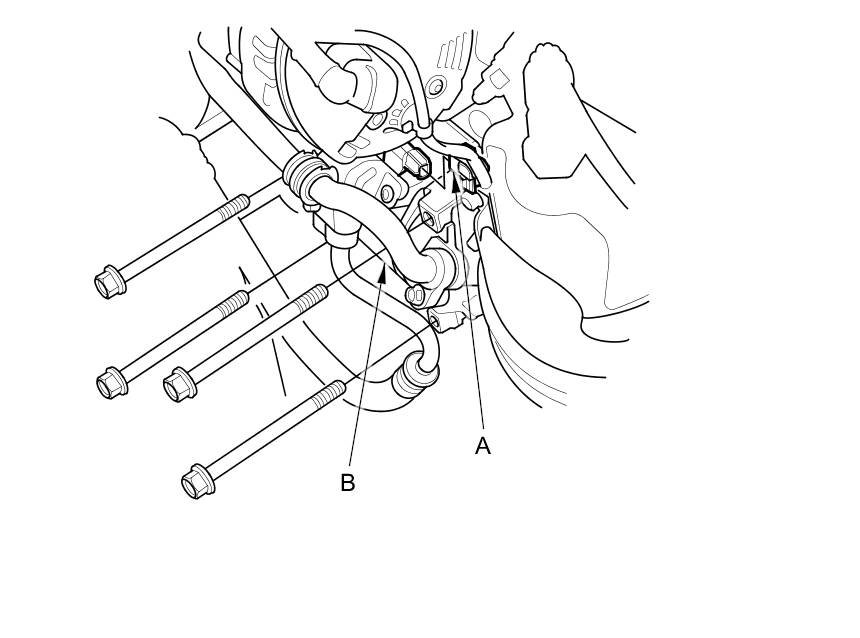 A

B