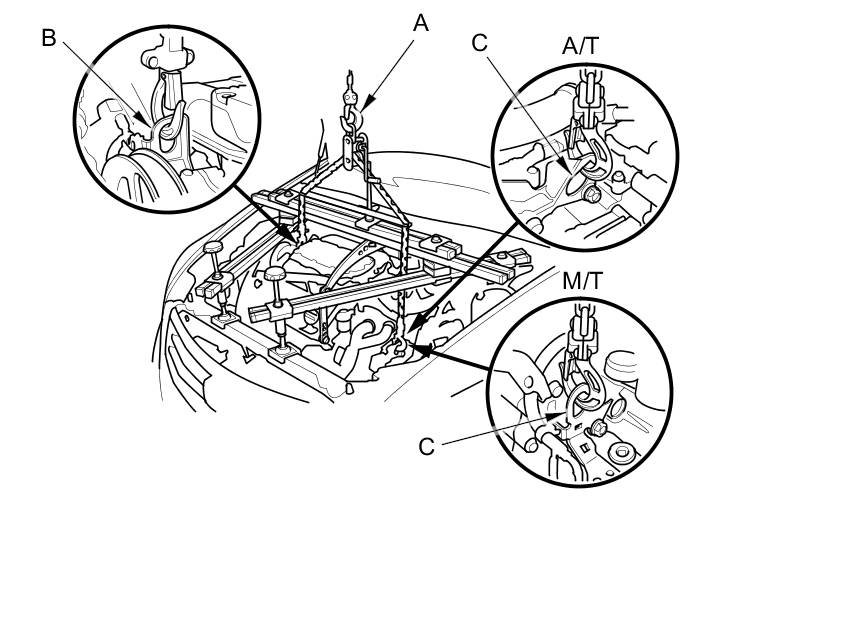 B
A
C
A/T
M/T
C