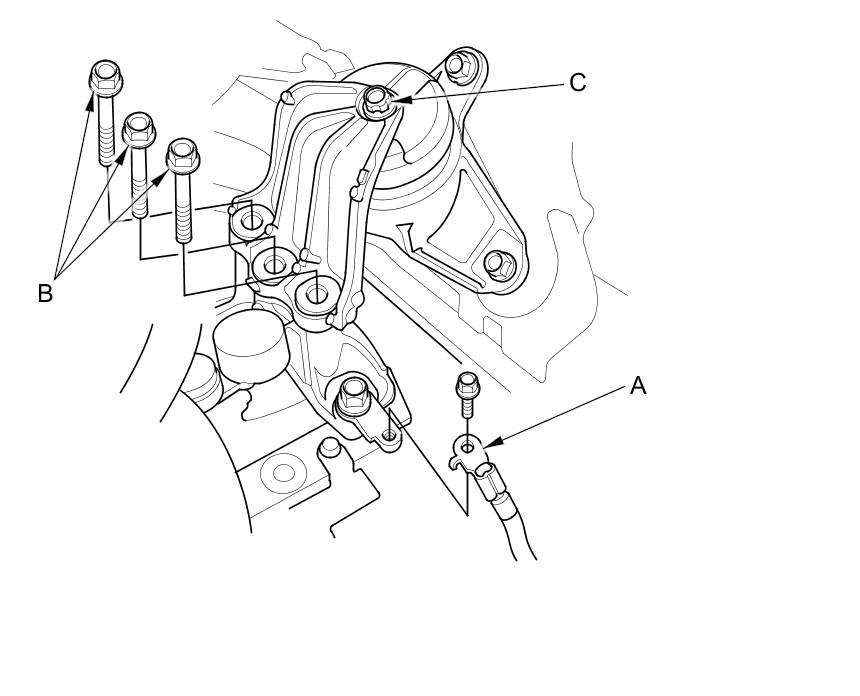 C
B
A