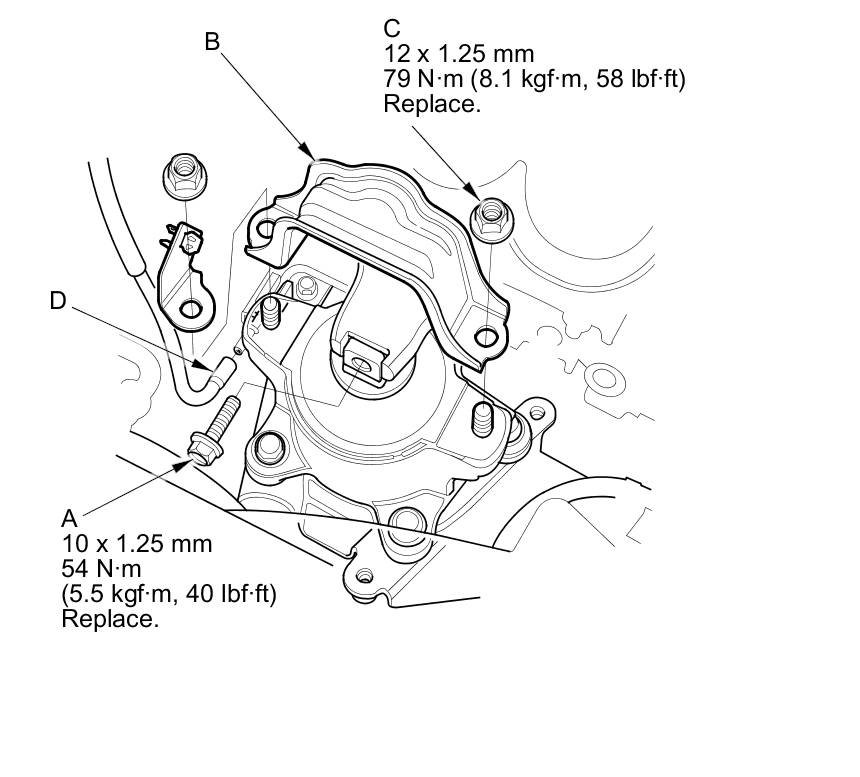 B

C
12 x 1.25 mm
79 N·m (8.1 kgf·m, 58 lbf·ft)
Replace.

D

A
10 x 1.25 mm
54 N·m
(5.5 kgf·m, 40 lbf·ft)
Replace.