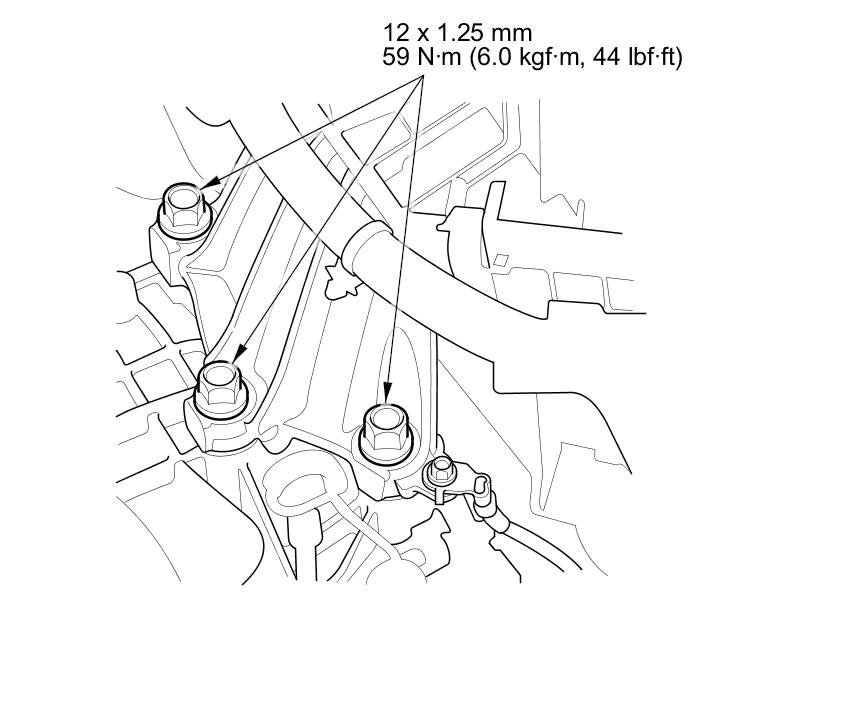 12 x 1.25 mm
59 N·m (6.0 kgf·m, 44 lbf·ft)