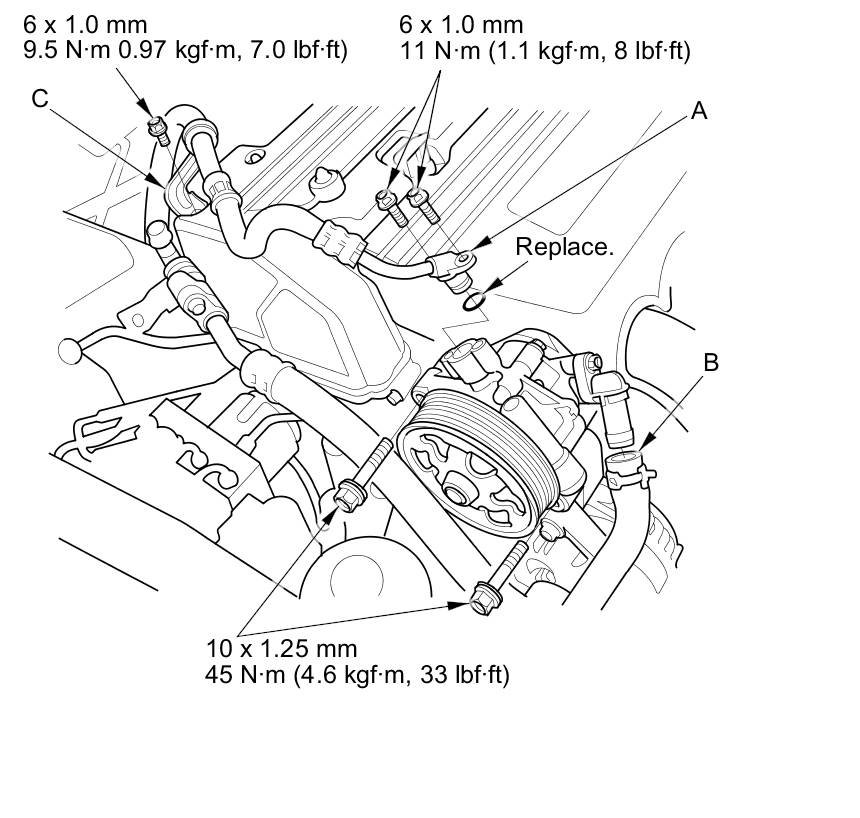 6 x 1.0 mm
9.5 N·m 0.97 kgf·m, 7.0 lbf·ft)

6 x 1.0 mm
11 N·m (1.1 kgf·m, 8 lbf·ft)

C

A

Replace.

B

10 x 1.25 mm
45 N·m (4.6 kgf·m, 33 lbf·ft)