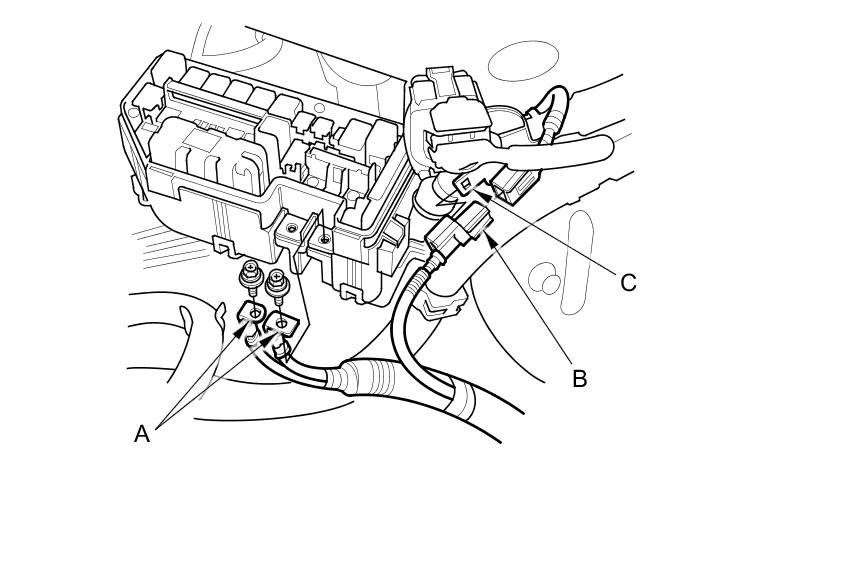 C
B
A