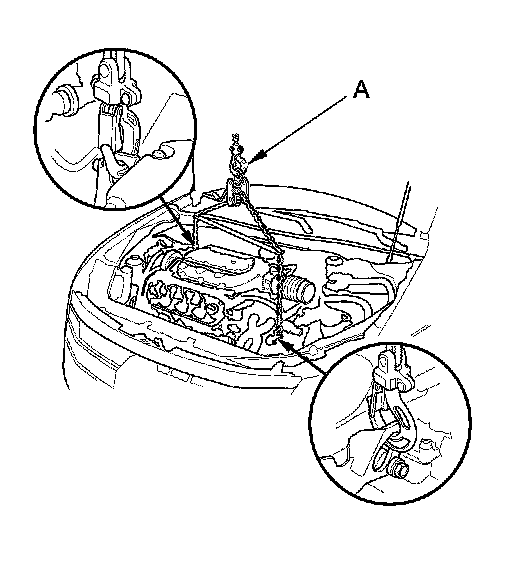 A