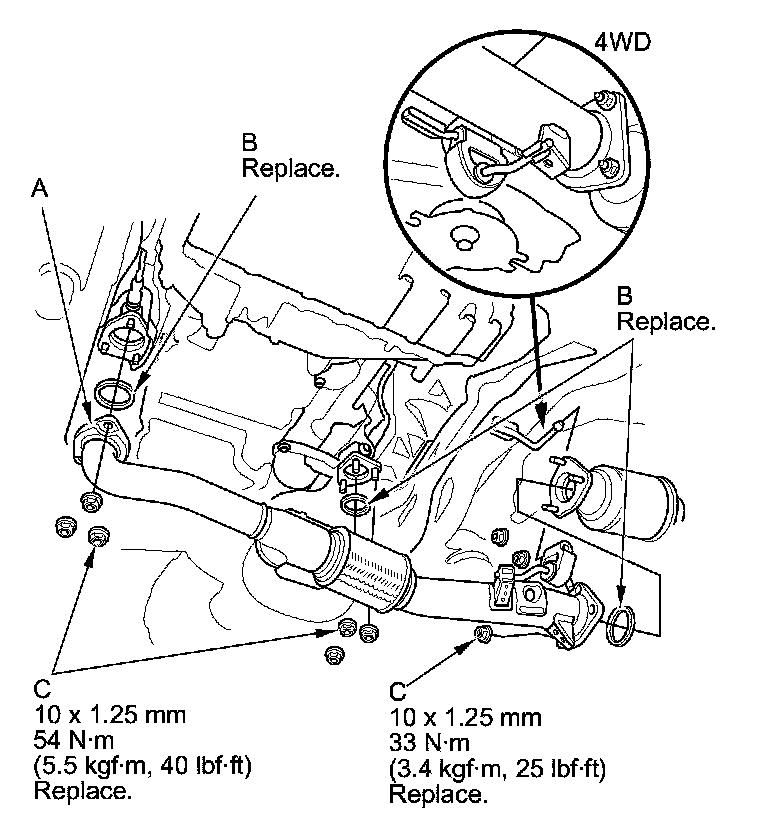 4WD

B
Replace.

A

B
Replace.

C
10 x 1.25 mm
54 N·m
(5.5 kgf·m, 40 lbf·ft)
Replace.

C
10 x 1.25 mm
33 N·m
(3.4 kgf·m, 25 lbf·ft)
Replace.