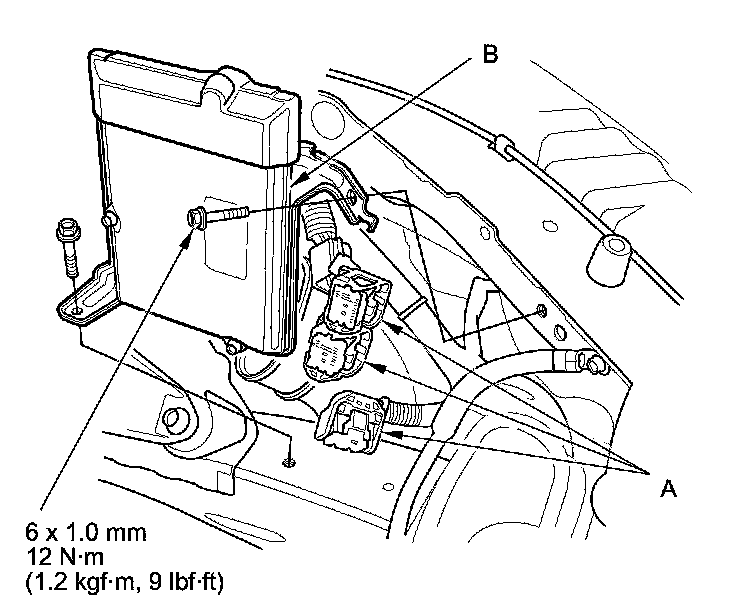 B

A

6 x 1.0 mm
12 N·m
(1.2 kgf·m, 9 lbf·ft)