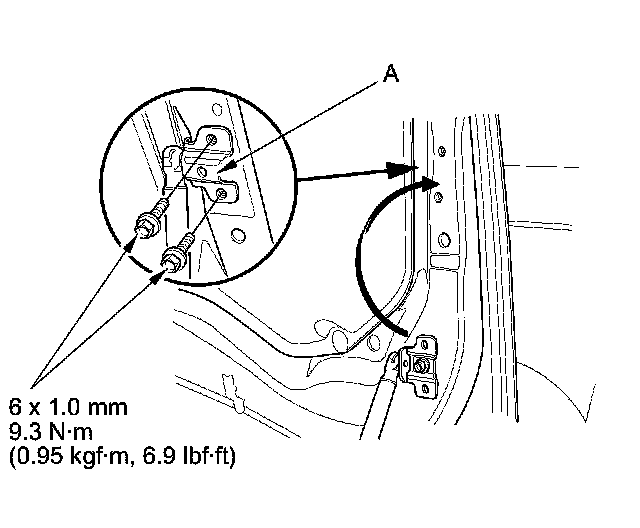 A

6 x 1.0 mm
9.3 N·m
(0.95 kgf·m, 6.9 lbf·ft)