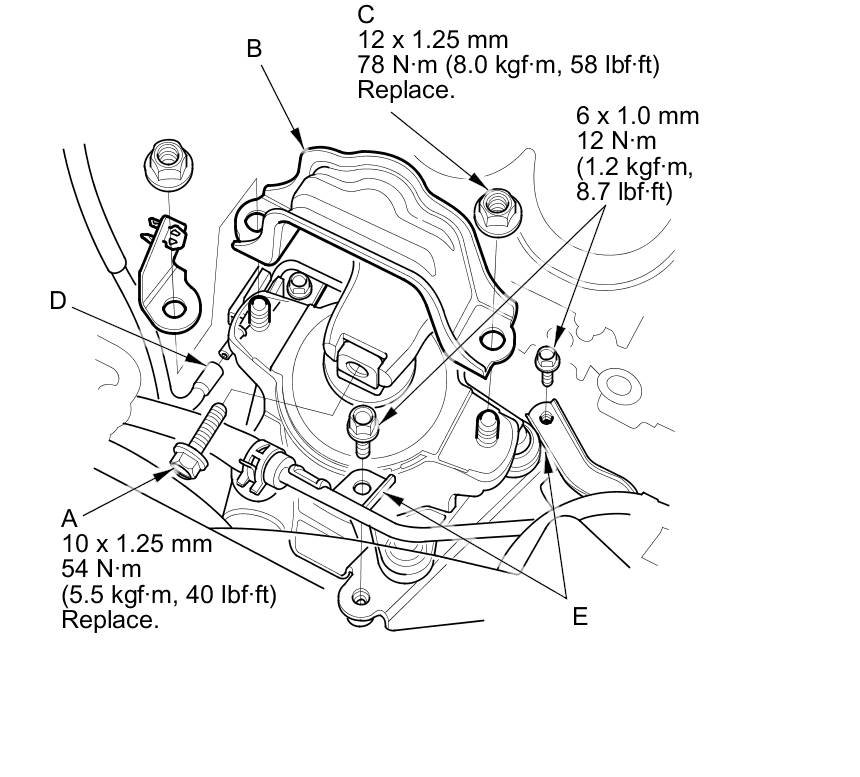 C
12 x 1.25 mm
78 N·m (8.0 kgf·m, 58 lbf·ft)
Replace.

B

6 x 1.0 mm
12 N·m
(1.2 kgf·m,
8.7 lbf·ft)

D

A
10 x 1.25 mm
54 N·m
(5.5 kgf·m, 40 lbf·ft)
Replace.

E