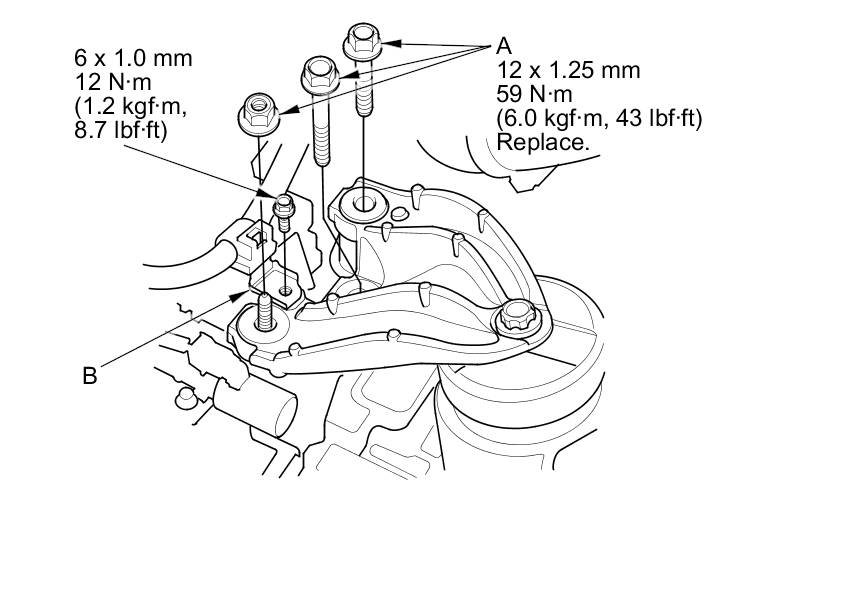 6 x 1.0 mm
12 N·m
(1.2 kgf·m,
8.7 lbf·ft)

A
12 x 1.25 mm
59 N·m
(6.0 kgf·m, 43 lbf·ft)
Replace.

B