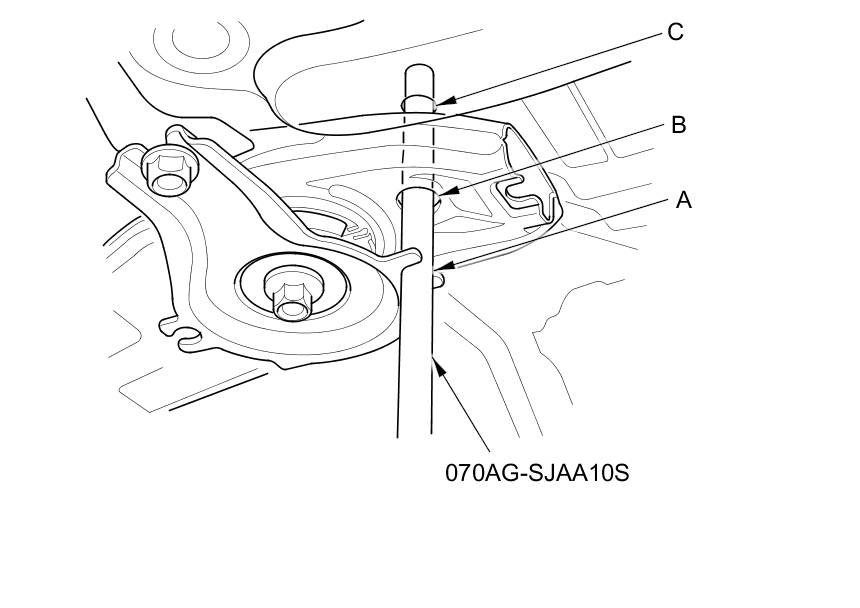 C
B
A
070AG-SJAA10S