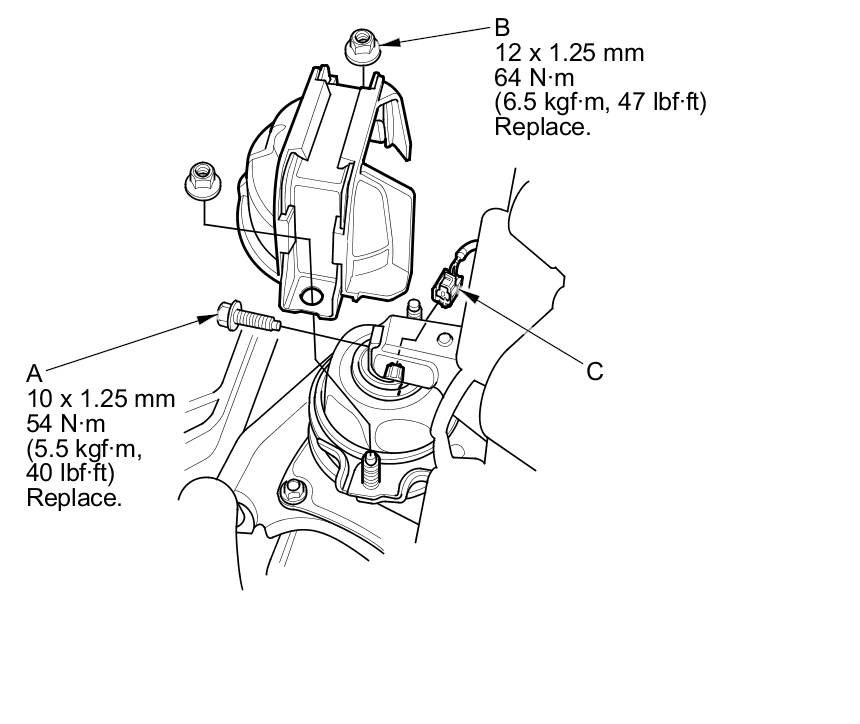 B
12 x 1.25 mm
64 N·m
(6.5 kgf·m, 47 lbf·ft)
Replace.

C

A
10 x 1.25 mm
54 N·m
(5.5 kgf·m,
40 lbf·ft)
Replace.