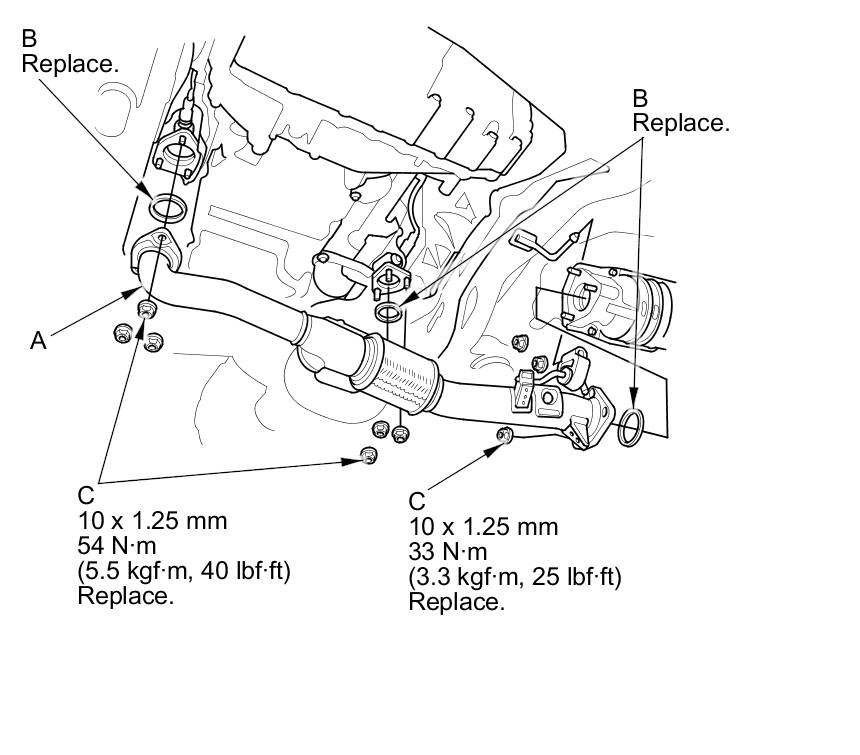 B
Replace.

B
Replace.

A

C
10 x 1.25 mm
54 N·m
(5.5 kgf·m, 40 lbf·ft)
Replace.

C
10 x 1.25 mm
33 N·m
(3.3 kgf·m, 25 lbf·ft)
Replace.