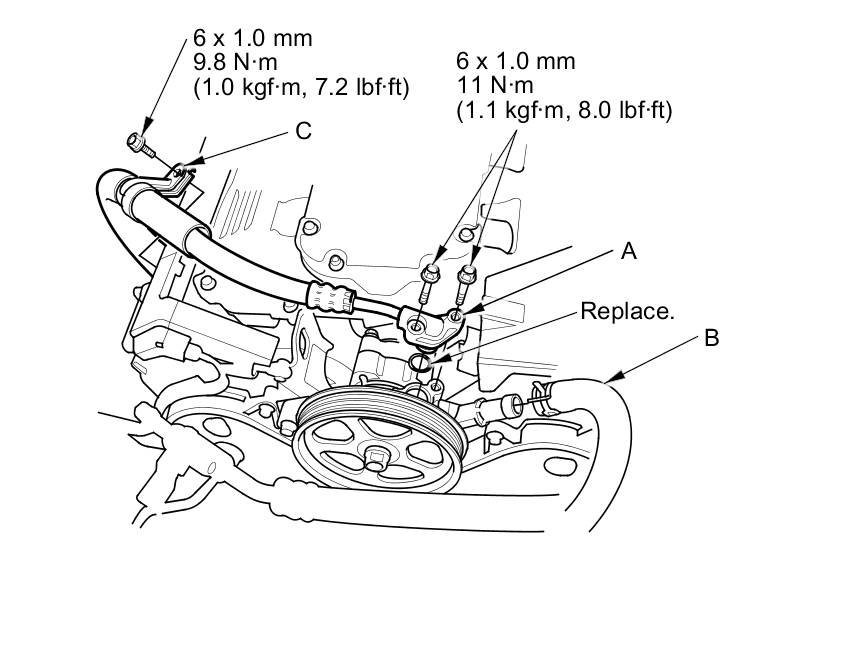 6 x 1.0 mm
9.8 N·m
(1.0 kgf·m, 7.2 lbf·ft)

6 x 1.0 mm
11 N·m
(1.1 kgf·m, 8.0 lbf·ft)

C

A

Replace.

B