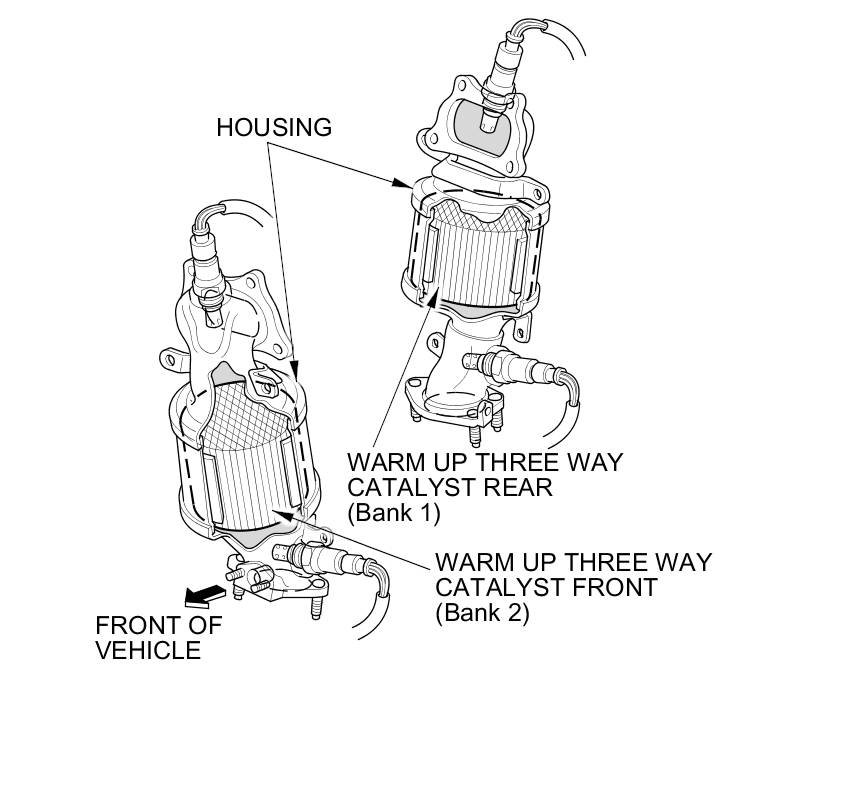 HOUSING

WARM UP THREE WAY CATALYST REAR (Bank 1)

WARM UP THREE WAY CATALYST FRONT (Bank 2)

FRONT OF VEHICLE